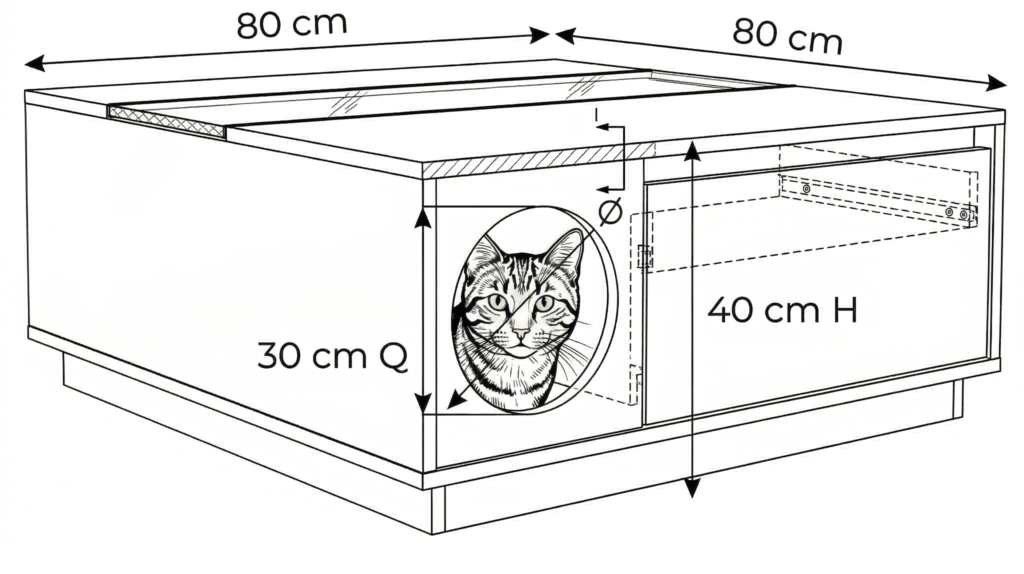 80 cm

80 cm

Ø

40 cm H

30 cm Q